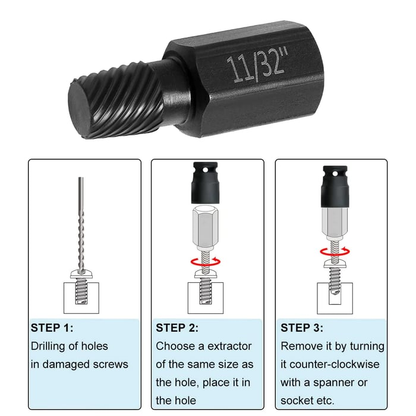 11/32"

STEP 1:
Drilling of holes in damaged screws

STEP 2:
Choose a extractor of the same size as the hole, place it in the hole

STEP 3:
Remove it by turning it counter-clockwise with a spanner or socket etc.